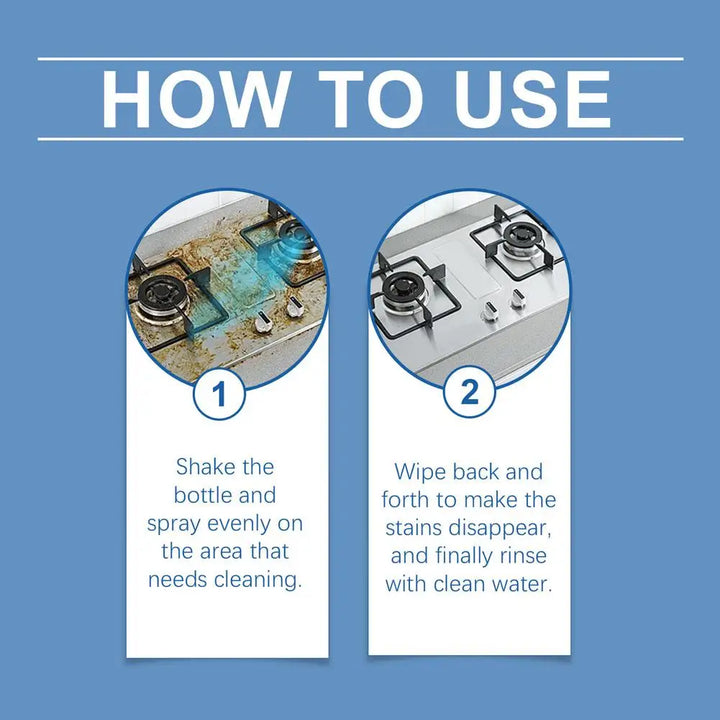 HOW TO USE

1

Shake the bottle and spray evenly on the area that needs cleaning.

2

Wipe back and forth to make the stains disappear, and finally rinse with clean water.