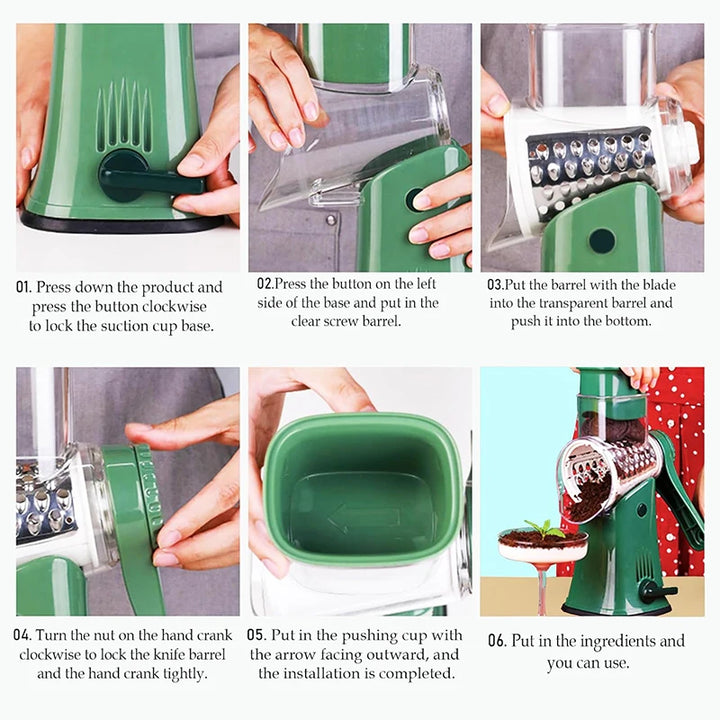 01. Press down the product and press the button clockwise to lock the suction cup base.

02.Press the button on the left side of the base and put in the clear screw barrel.

03.Put the barrel with the blade into the transparent barrel and push it into the bottom.

04. Turn the nut on the hand crank clockwise to lock the knife barrel and the hand crank tightly.

05. Put in the pushing cup with the arrow facing outward, and the installation is completed.

06. Put in the ingredients and you can use.