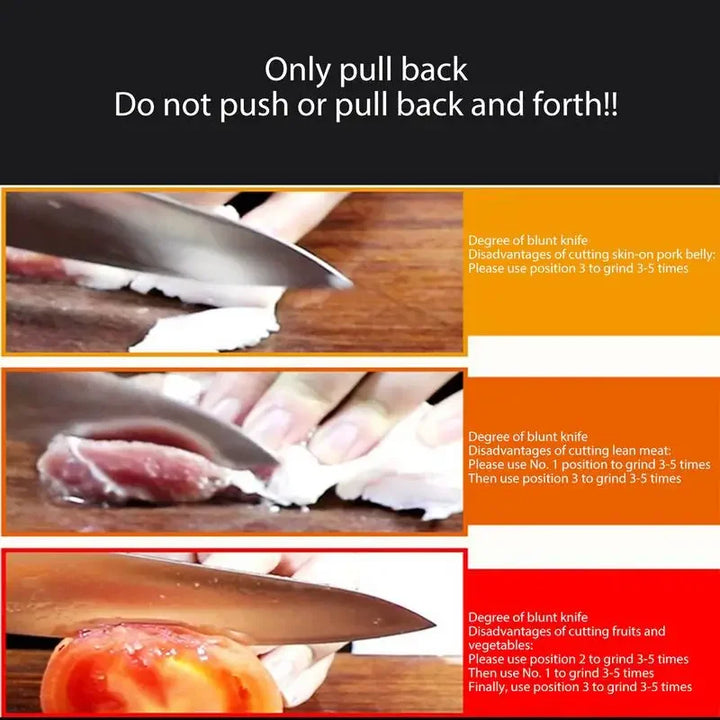 Only pull back
Do not push or pull back and forth!!

Degree of blunt knife
Disadvantages of cutting skin-on pork belly:
Please use position 3 to grind 3-5 times

Degree of blunt knife
Disadvantages of cutting lean meat:
Please use No. 1 position to grind 3-5 times
Then use position 3 to grind 3-5 times

Degree of blunt knife
Disadvantages of cutting fruits and vegetables:
Please use position 2 to grind 3-5 times
Then use No. 1 to grind 3-5 times
Finally, use position 3 to grind 3-5 times