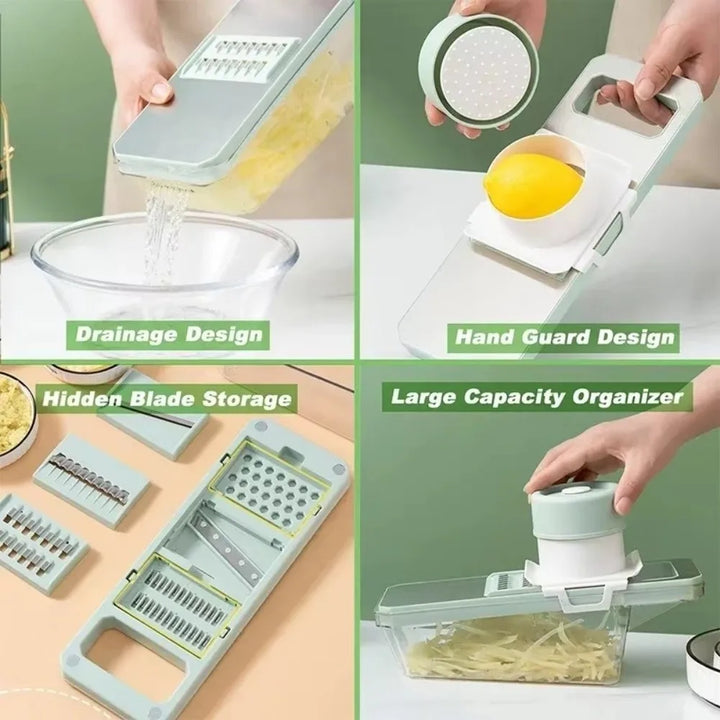 Drainage Design

Hand Guard Design

Hidden Blade Storage

Large Capacity Organizer