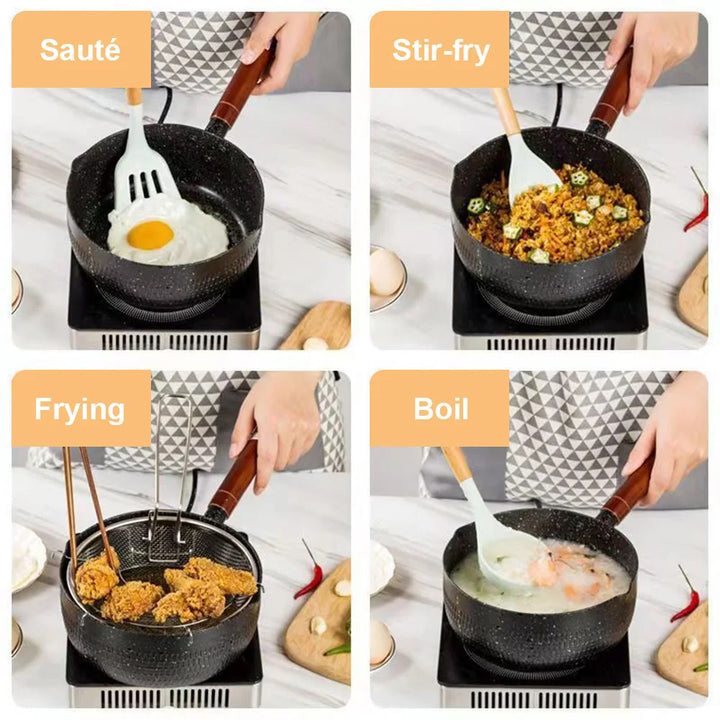 Sauté

Stir-fry

Frying

Boil