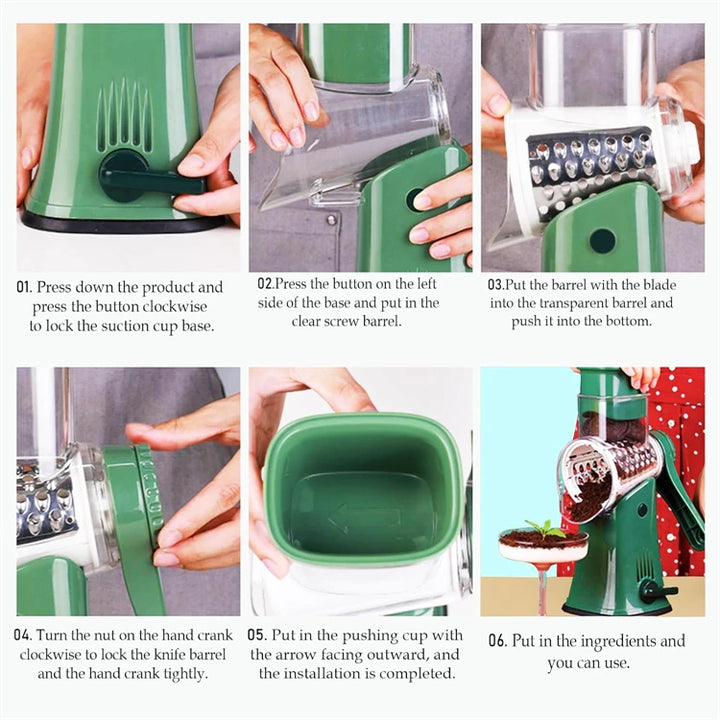 01. Press down the product and press the button clockwise to lock the suction cup base.

02.Press the button on the left side of the base and put in the clear screw barrel.

03.Put the barrel with the blade into the transparent barrel and push it into the bottom.

04. Turn the nut on the hand crank clockwise to lock the knife barrel and the hand crank tightly.

05. Put in the pushing cup with the arrow facing outward, and the installation is completed.

06. Put in the ingredients and you can use.