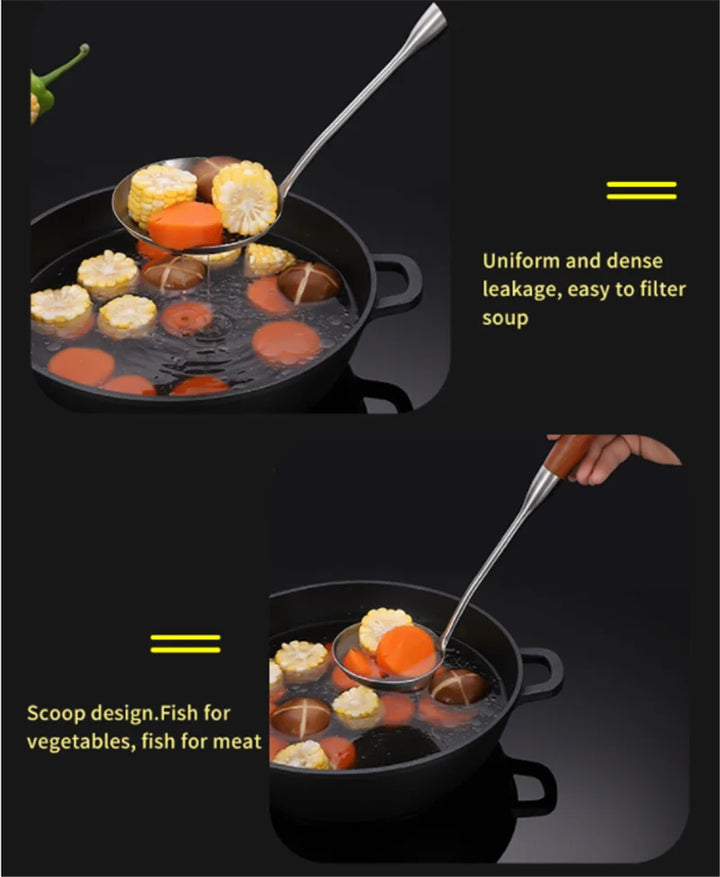 Uniform and dense leakage, easy to filter soup

Scoop design.Fish for vegetables, fish for meat