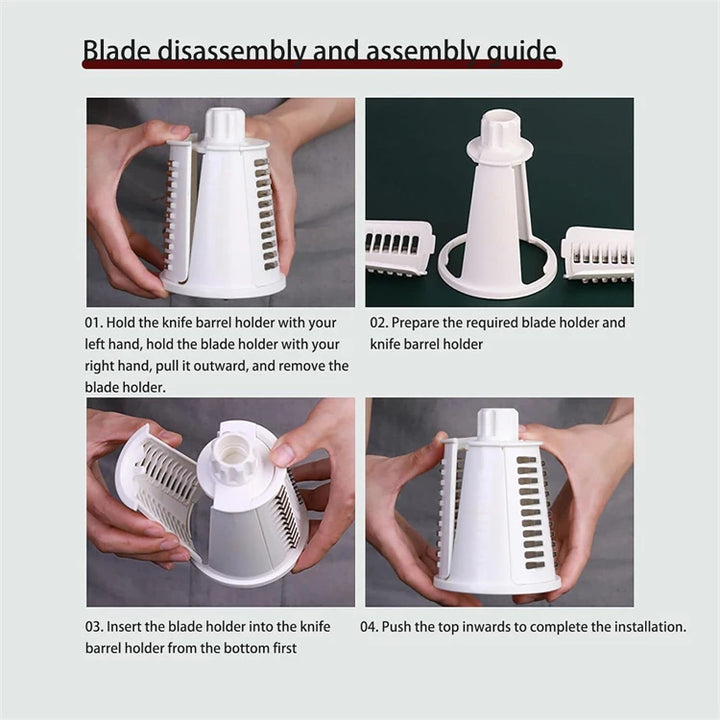 Blade disassembly and assembly guide

01. Hold the knife barrel holder with your left hand, hold the blade holder with your right hand, pull it outward, and remove the blade holder.

02. Prepare the required blade holder and knife barrel holder

03. Insert the blade holder into the knife barrel holder from the bottom first

04. Push the top inwards to complete the installation.